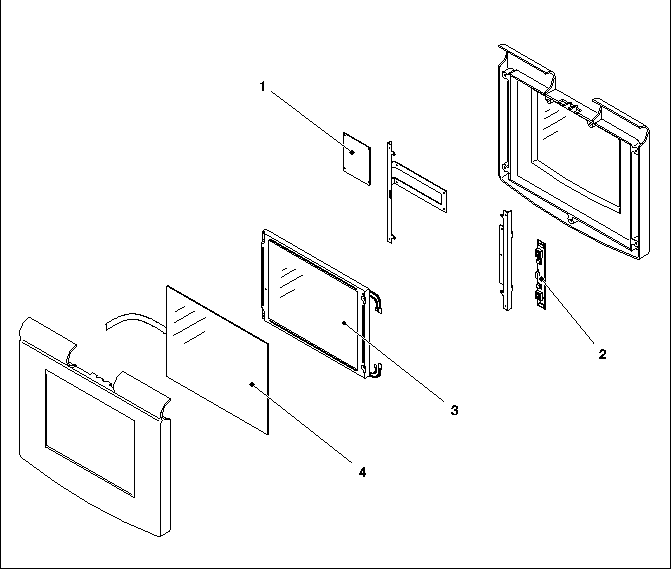 1

2

3

4